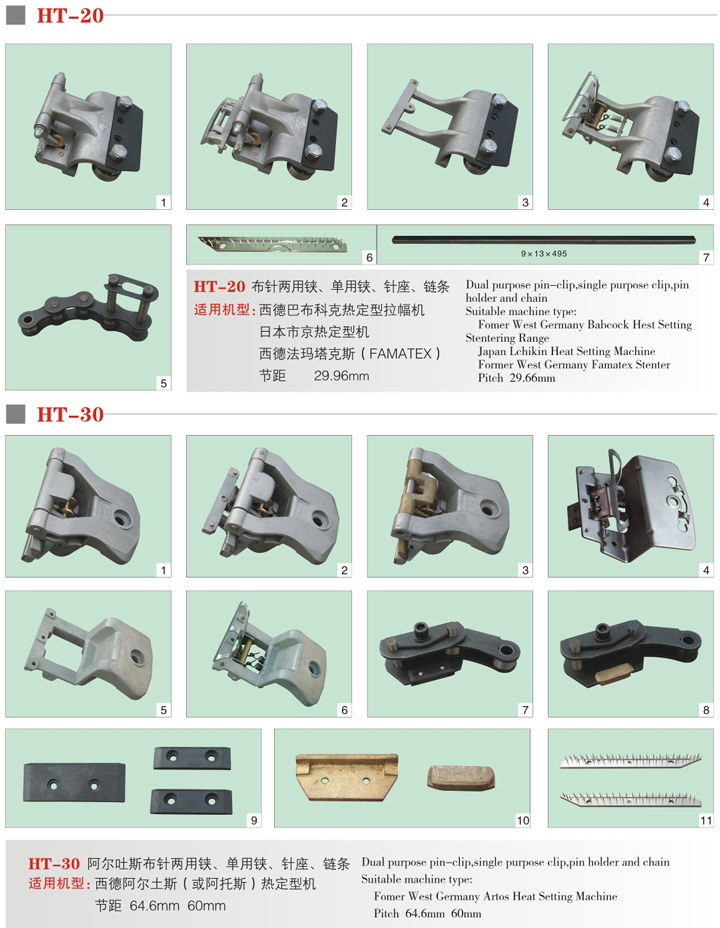 HT-20

1

2

3

4

5

6

9×13×495

7

HT-20 布针两用铗、单用铗、针座、链条
适用机型：西德巴布科克热定型拉幅机
日本市京热定型机
西德法玛塔克斯（FAMATEX）
节距 29.96mm

Dual purpose pin-clip,single purpose clip,pin holder and chain
Suitable machine type:
Fomer West Germany Babcock Hest Setting Stentering Range
Japan Lchikin Heat Setting Machine
Former West Germany Famatex Stenter
Pitch 29.66mm

HT-30

1

2

3

4

5

6

7

8

9

10

11

HT-30 阿尔吐斯布针两用铗、单用铗、针座、链条
适用机型：西德阿尔土斯（或阿托斯）热定型机
节距 64.6mm 60mm

Dual purpose pin-clip,single purpose clip,pin holder and chain
Suitable machine type:
Fomer West Germany Artos Heat Setting Machine
Pitch 64.6mm 60mm