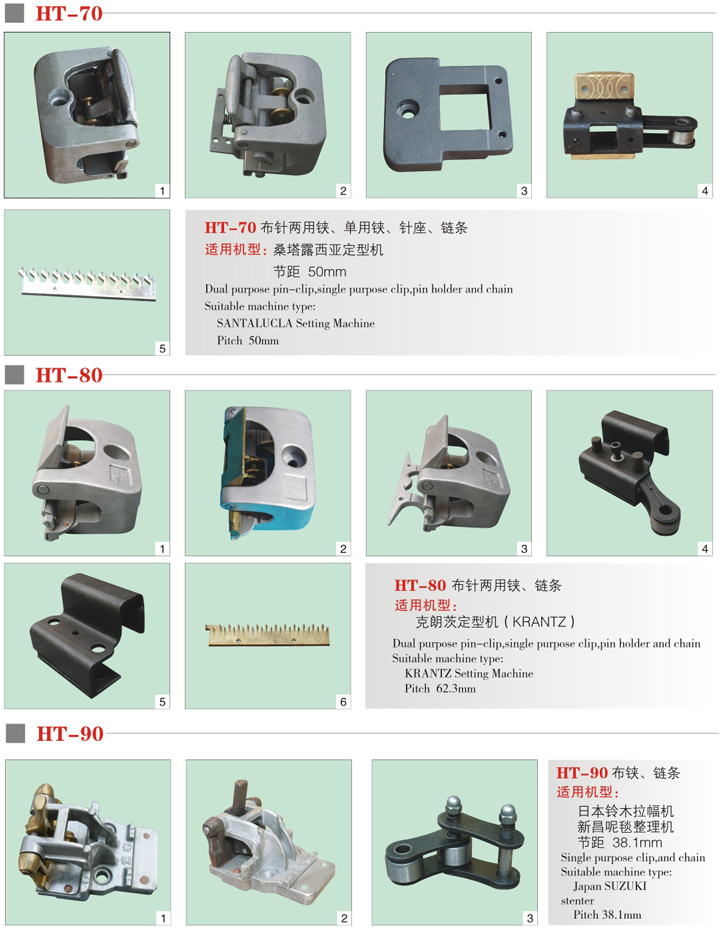 HT-70

1

2

3

4

5

HT-70 布针两用铗、单用铗、针座、链条
适用机型：桑塔露西亚定型机
节距 50mm
Dual purpose pin-clip,single purpose clip,pin holder and chain
Suitable machine type:
SANTALUCLA Setting Machine
Pitch 50mm

HT-80

1

2

3

4

5

6

HT-80 布针两用铗、链条
适用机型：
克朗茨定型机（KRANTZ）
Dual purpose pin-clip,single purpose clip,pin holder and chain
Suitable machine type:
KRANTZ Setting Machine
Pitch 62.3mm

HT-90

1

2

3

HT-90 布铗、链条
适用机型：
日本铃木拉幅机
新昌呢毯整理机
节距 38.1mm
Single purpose clip,and chain
Suitable machine type:
Japan SUZUKI
stenter
Pitch 38.1mm